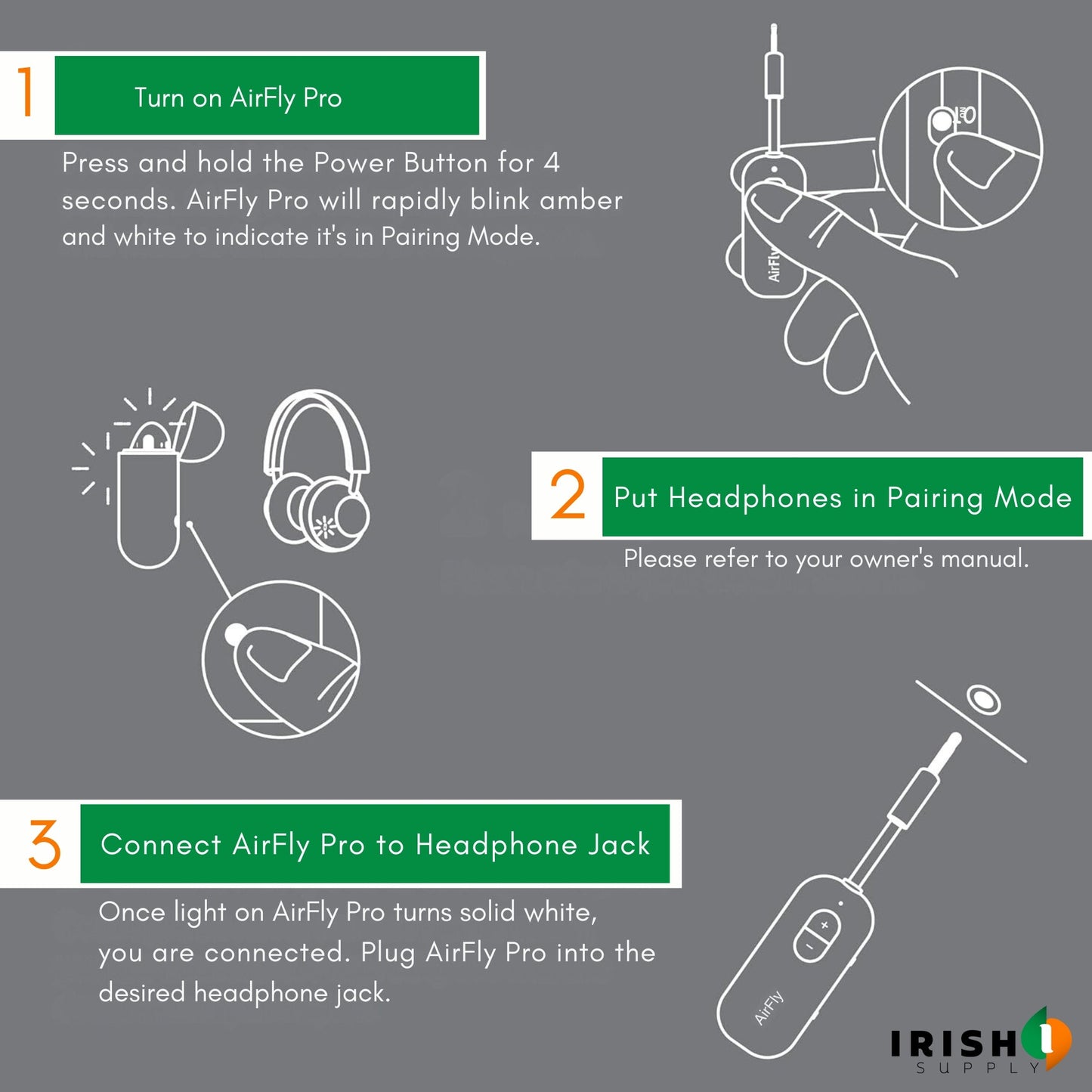 1

Turn on AirFly Pro

Press and hold the Power Button for 4 seconds. AirFly Pro will rapidly blink amber and white to indicate it's in Pairing Mode.

AirFly

2

Put Headphones in Pairing Mode

Please refer to your owner's manual.

3

Connect AirFly Pro to Headphone Jack

Once light on AirFly Pro turns solid white, you are connected. Plug AirFly Pro into the desired headphone jack.

AirFly

IRISH 1 SUPPLY