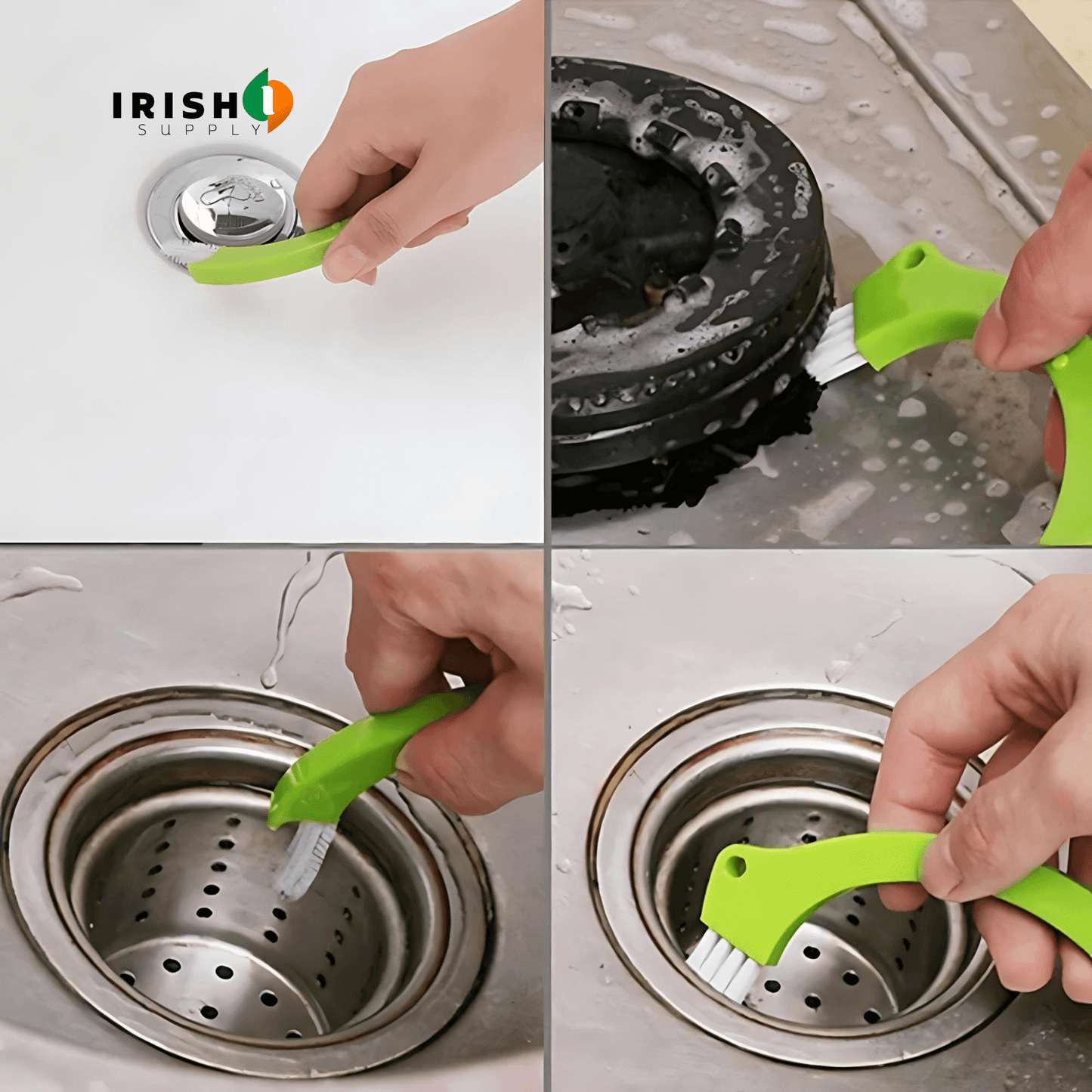 IRISH
SUPPLY