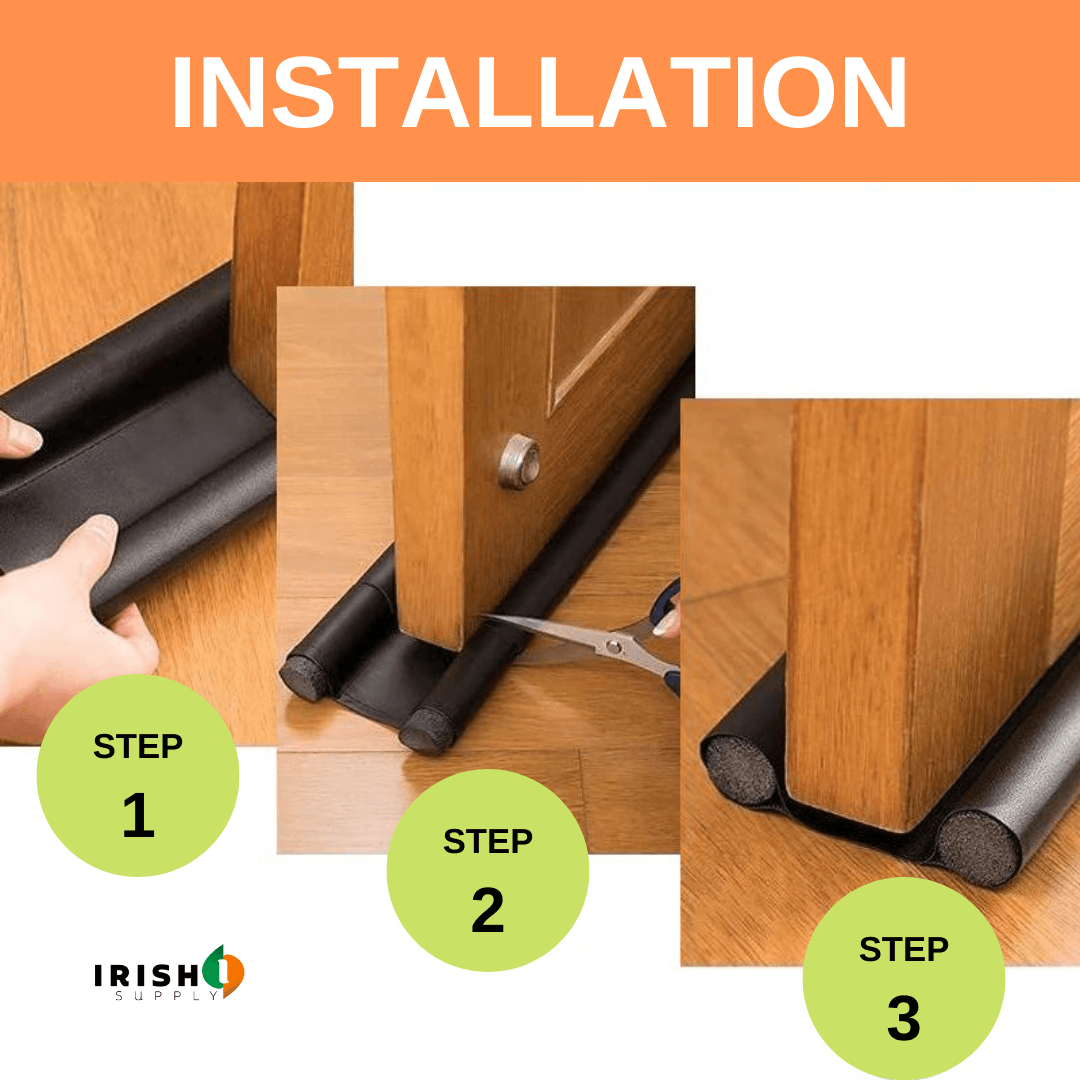 INSTALLATION

STEP
1

STEP
2

STEP
3

IRISH
SUPPLY